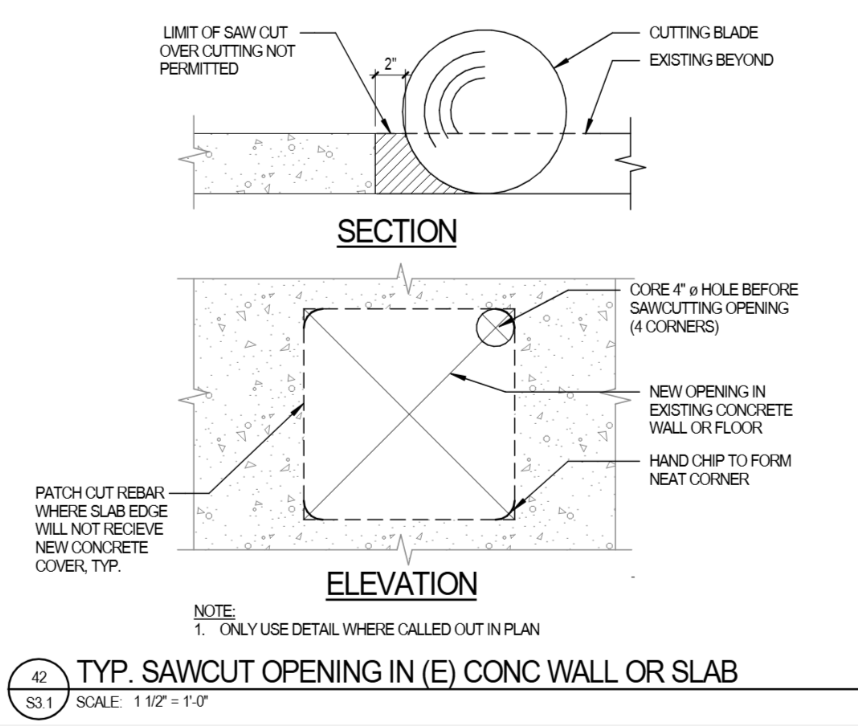 LIMIT OF SAW CUT OVER CUTTING NOT PERMITTED

2"

CUTTING BLADE

EXISTING BEYOND

SECTION

CORE 4" ø HOLE BEFORE SAWCUTTING OPENING (4 CORNERS)

NEW OPENING IN EXISTING CONCRETE WALL OR FLOOR

HAND CHIP TO FORM NEAT CORNER

PATCH CUT REBAR WHERE SLAB EDGE WILL NOT RECIEVE NEW CONCRETE COVER, TYP.

ELEVATION

NOTE:
1. ONLY USE DETAIL WHERE CALLED OUT IN PLAN

42
S3.1

TYP. SAWCUT OPENING IN (E) CONC WALL OR SLAB

SCALE: 1 1/2" = 1'-0"