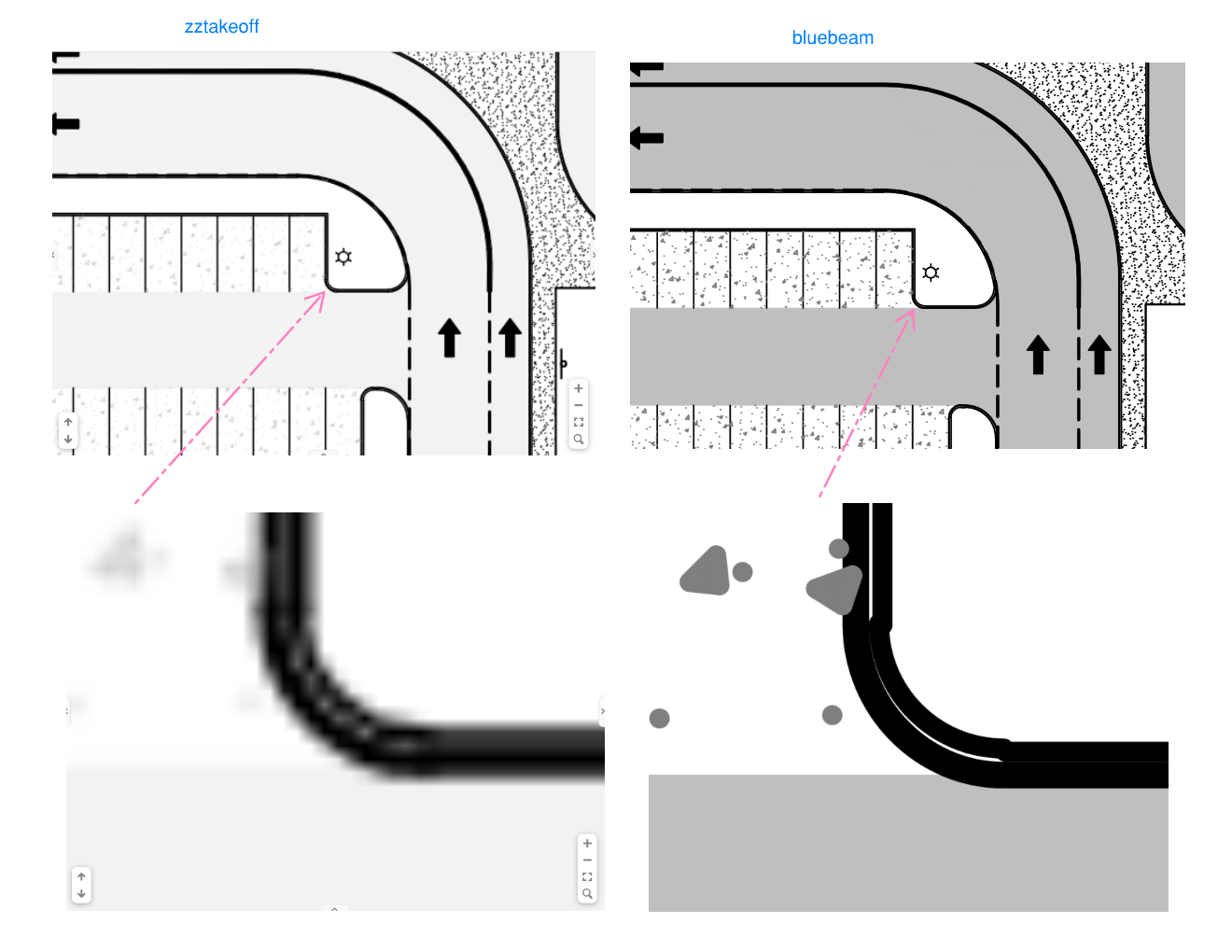 zztakeoff

bluebeam